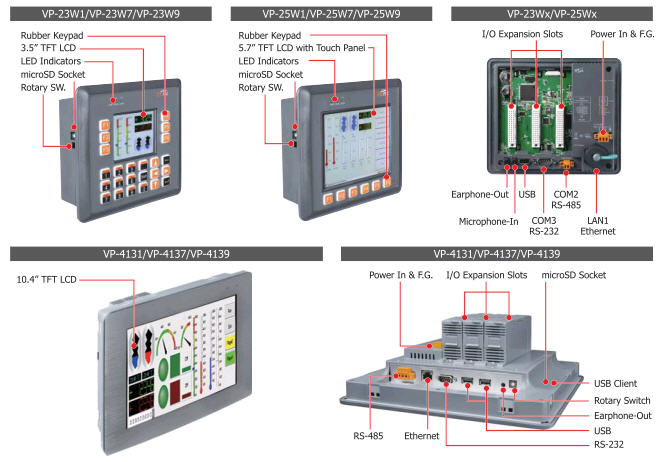 VP-23W1/VP-23W7/VP-23W9

Rubber Keypad
3.5" TFT LCD
LED Indicators
microSD Socket
Rotary SW.

VP-25W1/VP-25W7/VP-25W9

Rubber Keypad
5.7" TFT LCD with Touch Panel
LED Indicators
microSD Socket
Rotary SW.

VP-23Wx/VP-25Wx

I/O Expansion Slots
Power In & F.G.
Earphone-Out
USB
COM2 RS-485
Microphone-In
COM3 RS-232
LAN1 Ethernet

VP-4131/VP-4137/VP-4139

10.4" TFT LCD

VP-4131/VP-4137/VP-4139

Power In & F.G.
I/O Expansion Slots
microSD Socket
USB Client
Rotary Switch
Earphone-Out
USB
RS-232
RS-485
Ethernet